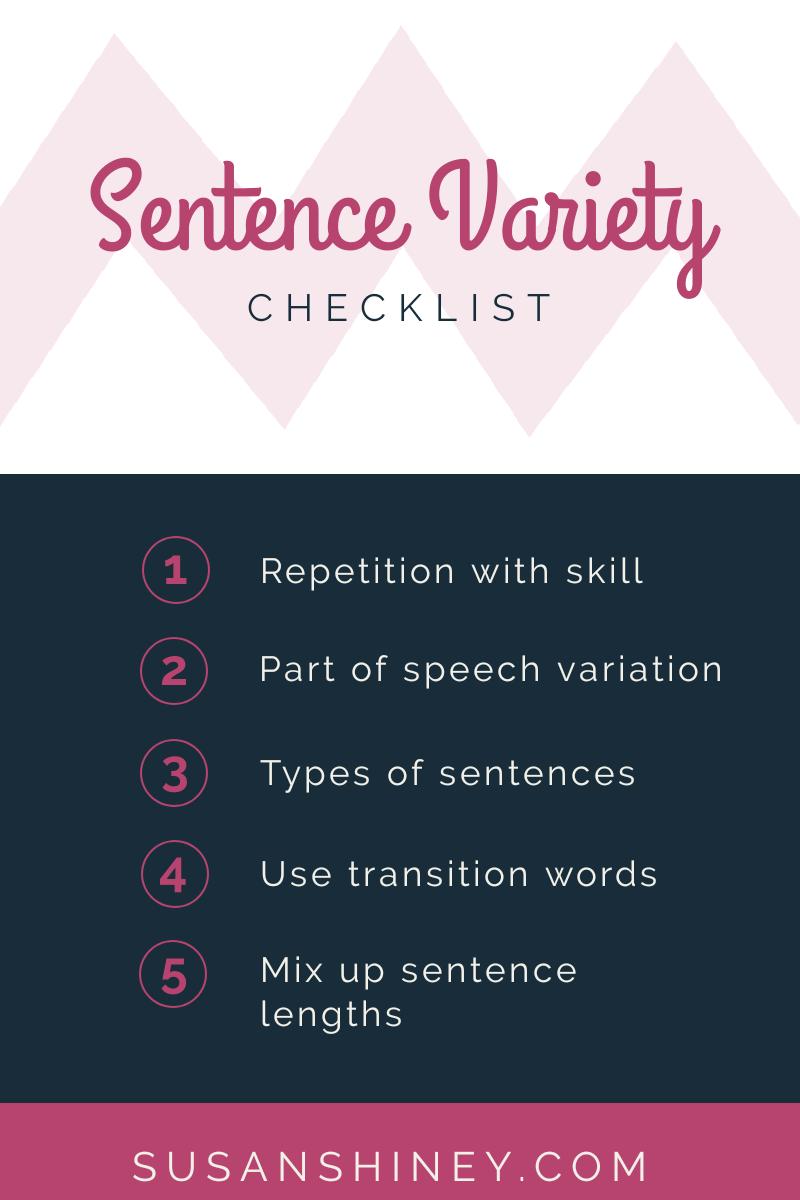 Sentence Variety

CHECKLIST

1 Repetition with skill

2 Part of speech variation

3 Types of sentences

4 Use transition words

5 Mix up sentence lengths

SUSANSHINEY.COM